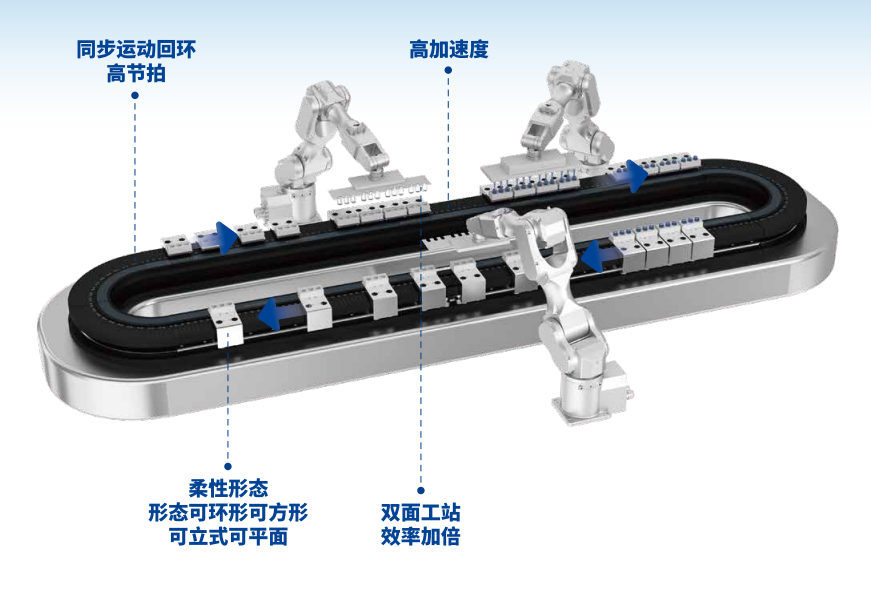 同步运动回环
高节拍

高加速度

柔性形态
形态可环形可方形
可立式可平面

双面工站
效率加倍